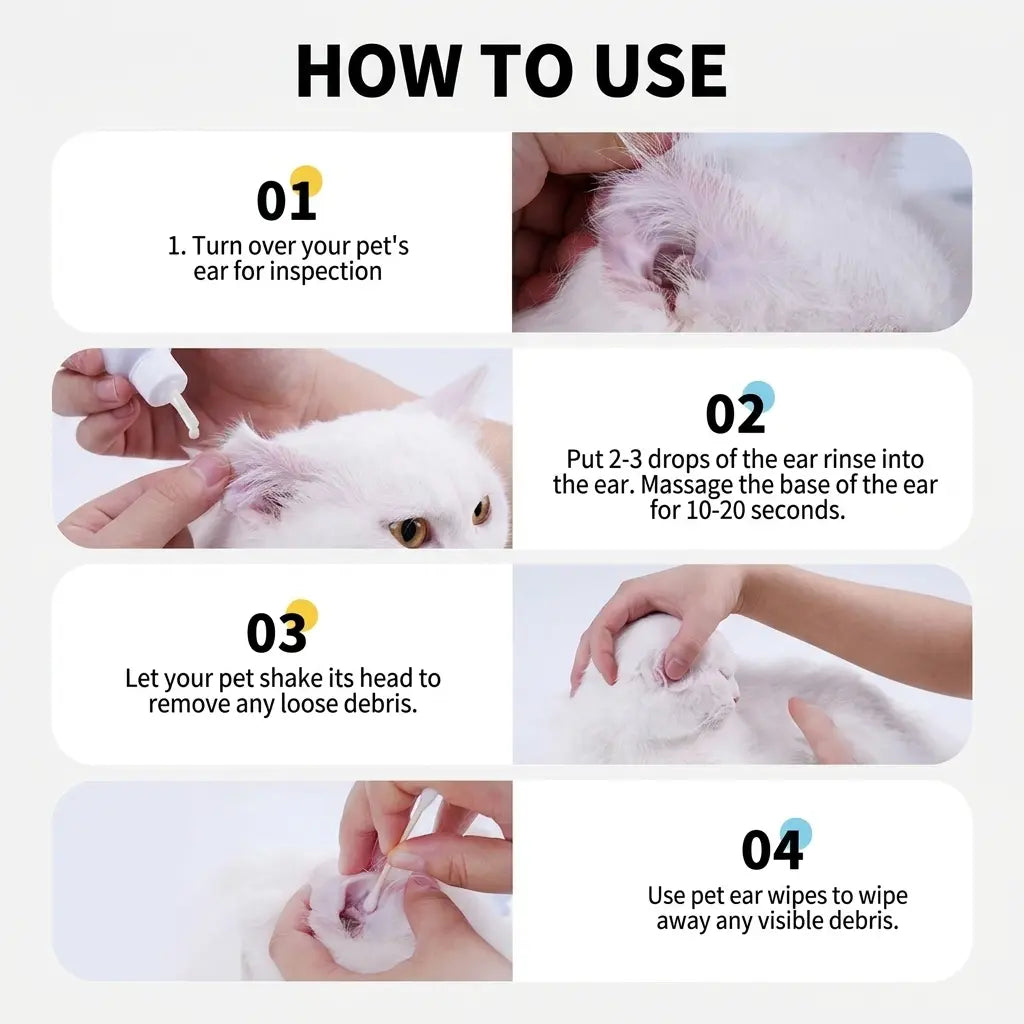 HOW TO USE

01
1. Turn over your pet's ear for inspection

02
Put 2-3 drops of the ear rinse into the ear. Massage the base of the ear for 10-20 seconds.

03
Let your pet shake its head to remove any loose debris.

04
Use pet ear wipes to wipe away any visible debris.