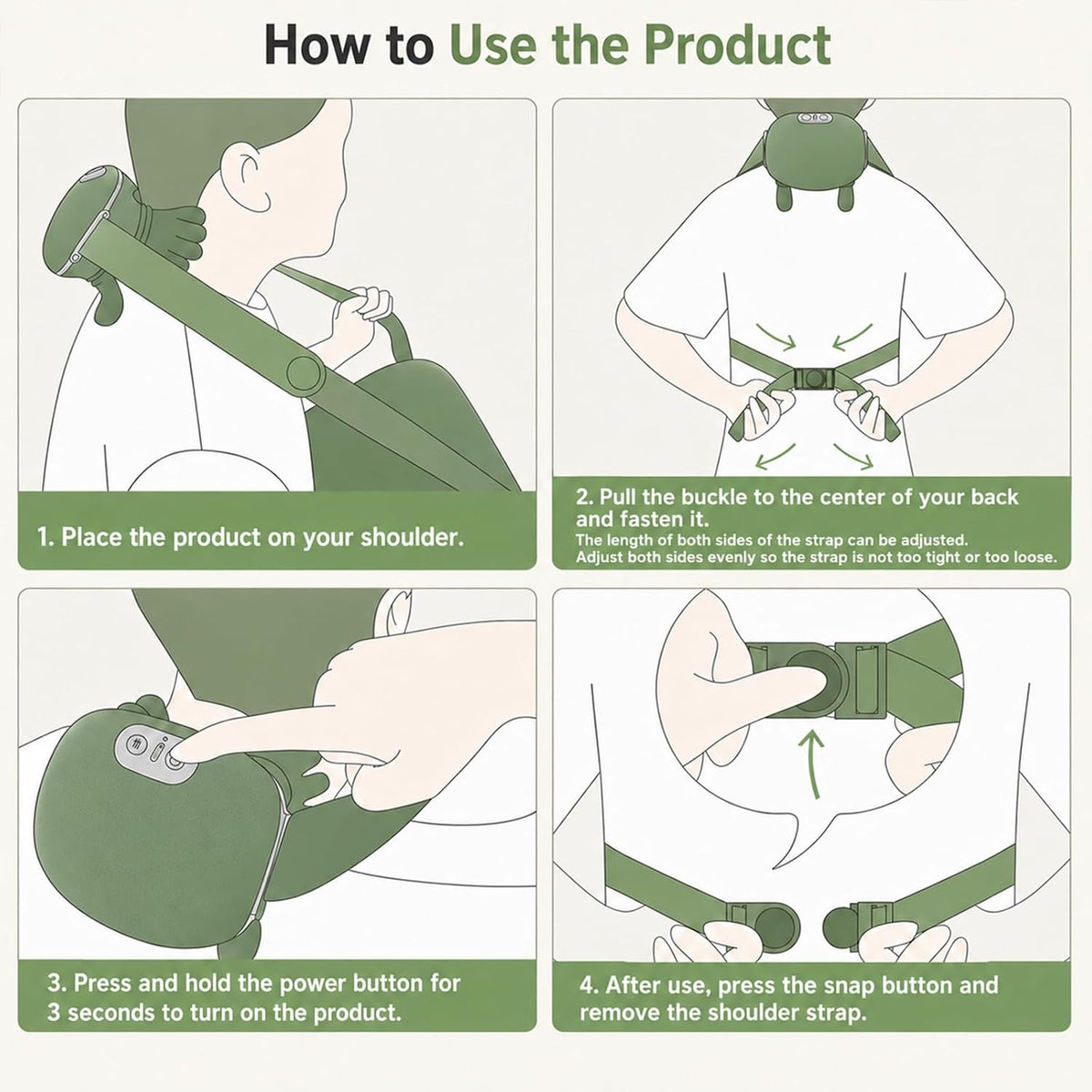 How to Use the Product

1. Place the product on your shoulder.

2. Pull the buckle to the center of your back and fasten it.
The length of both sides of the strap can be adjusted.
Adjust both sides evenly so the strap is not too tight or too loose.

3. Press and hold the power button for 3 seconds to turn on the product.

4. After use, press the snap button and remove the shoulder strap.